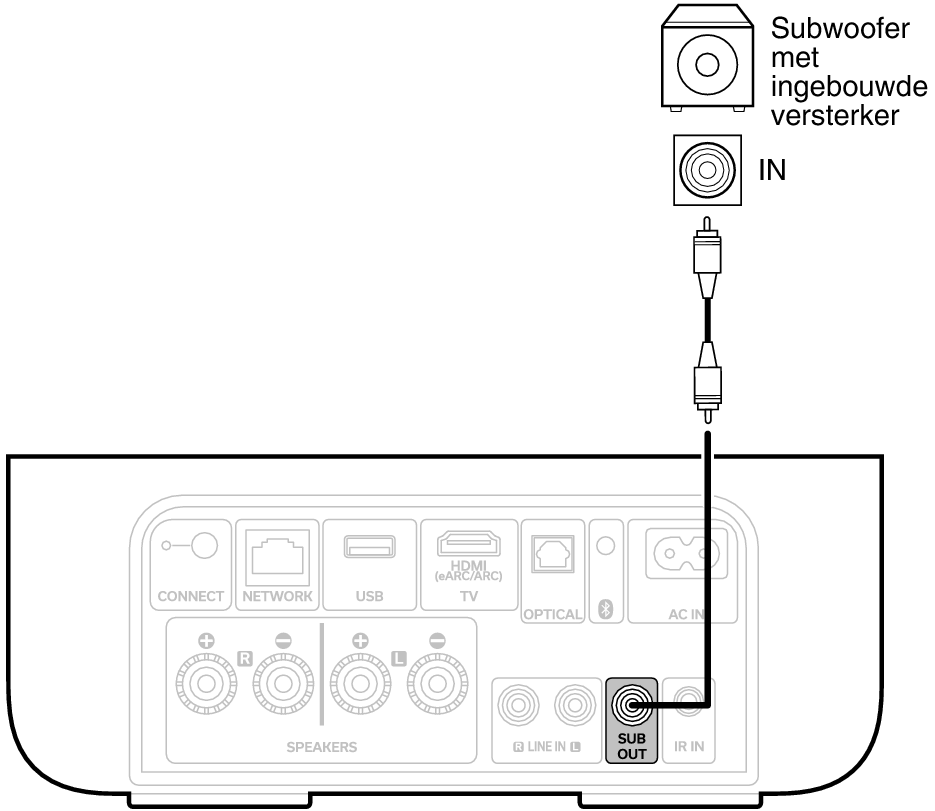 Subwoofer met ingebouwde versterker

IN

CONNECT
NETWORK
USB
HDMI
(eARC/ARC)
TV
OPTICAL
AC IN

R
L
SPEAKERS

R LINE IN L
SUB OUT
IR IN